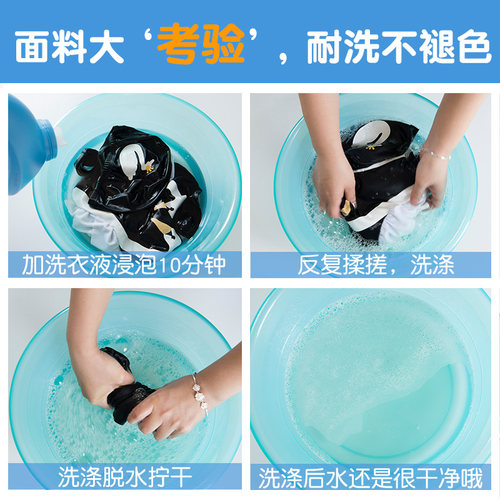 面料大‘考验’，耐洗不褪色

加洗衣液浸泡10分钟

反复揉搓，洗涤

洗涤脱水拧干

洗涤后水还是很干净哦