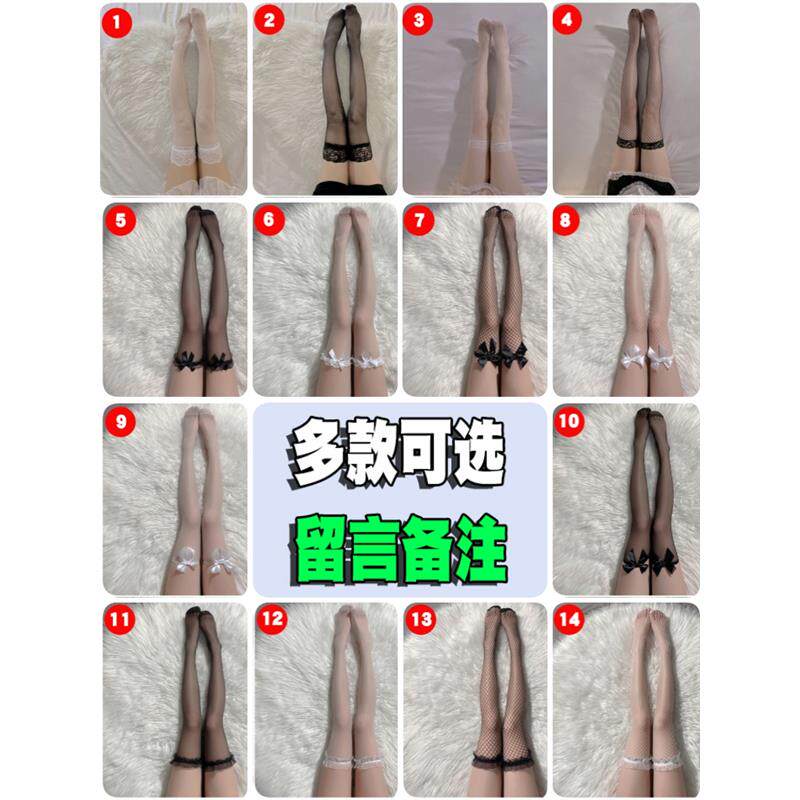 1
2
3
4
5
6
7
8
9
多款可选
留言备注
10
11
12
13
14