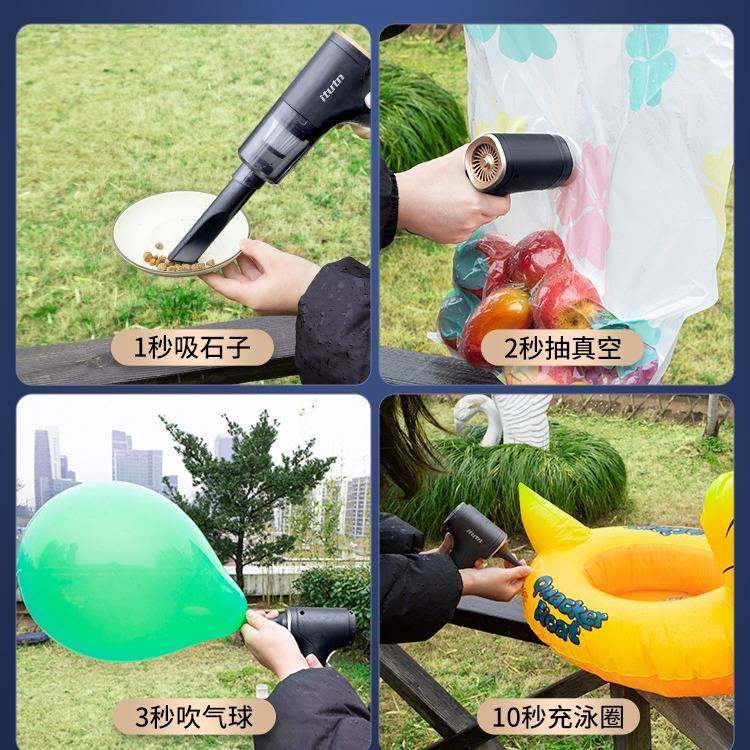 iturtn

1秒吸石子

2秒抽真空

3秒吹气球

iturtn

Quacker Boat

10秒充泳圈