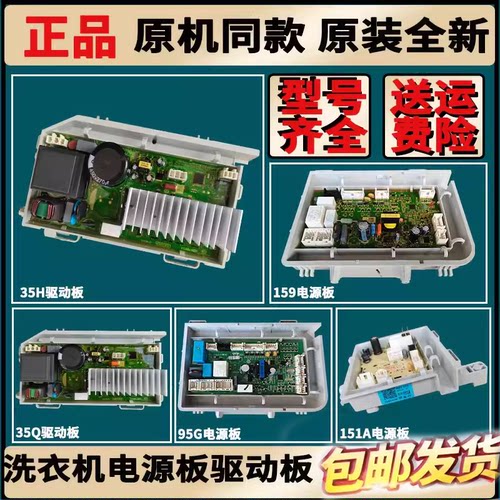 正品 原机同款 原装全新

型号齐全

送运费险

35H驱动板

159电源板

35Q驱动板

95G电源板

151A电源板

洗衣机电源板驱动板

包邮发货