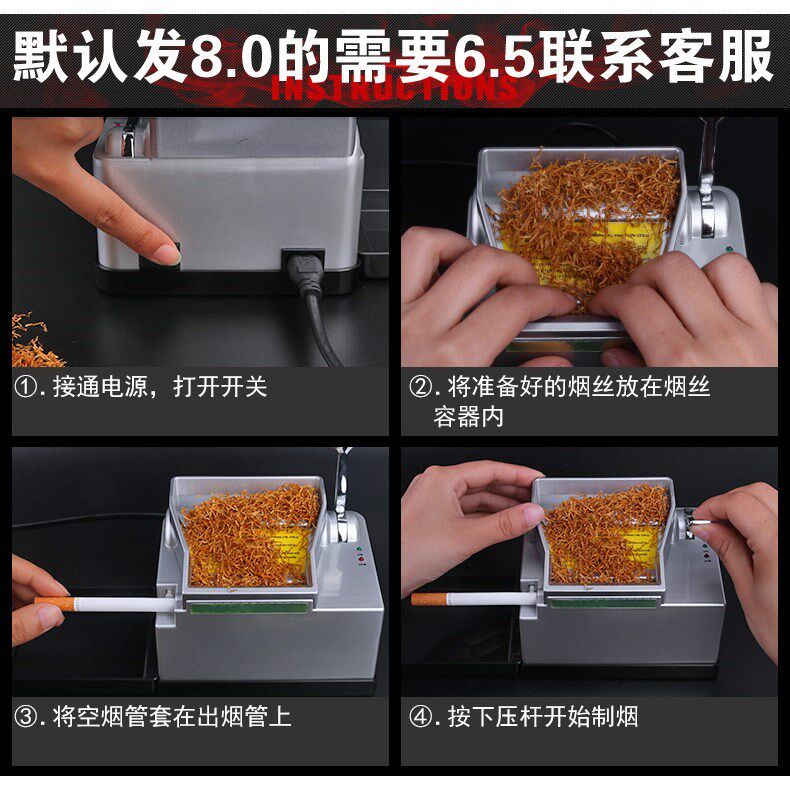 默认发8.0的需要6.5联系客服
INSTRUCTIONS

①. 接通电源，打开开关

②. 将准备好的烟丝放在烟丝容器内

③. 将空烟管套在出烟管上

④. 按下压杆开始制烟