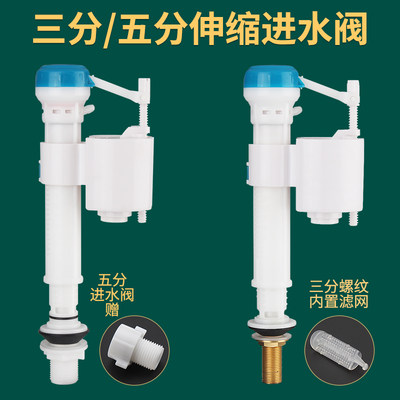 三分/五分伸缩进水阀

五分
进水阀
赠

三分螺纹
内置滤网