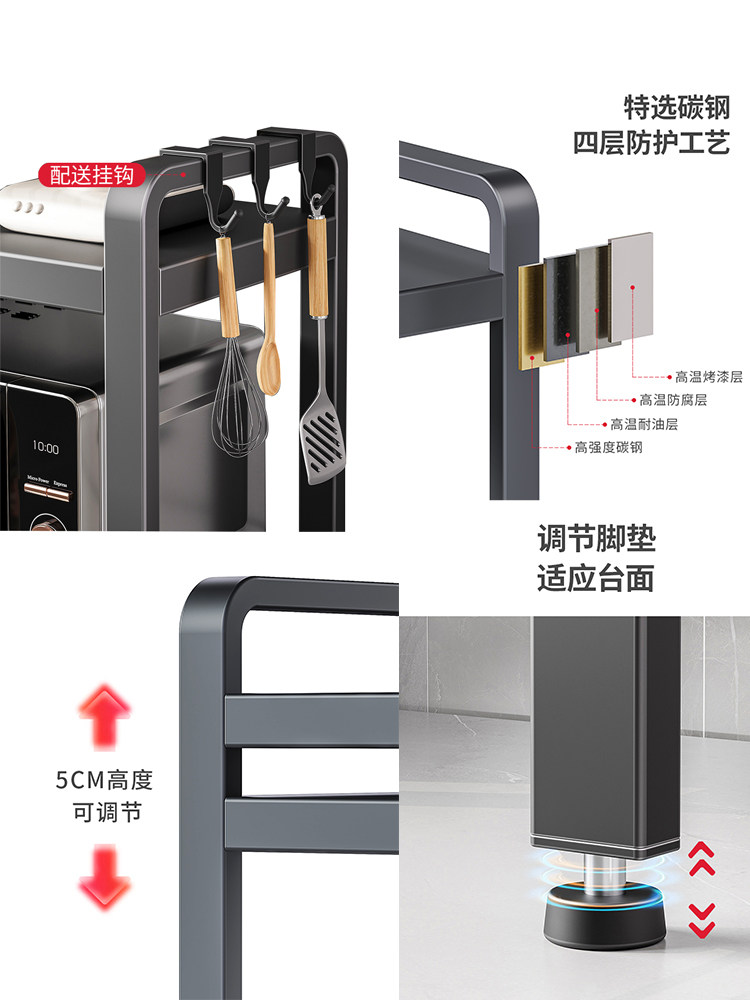 配送挂钩

10:00

Micro Power Express

特选碳钢
四层防护工艺

高温烤漆层
高温防腐层
高温耐油层
高强度碳钢

调节脚垫
适应台面

5CM高度
可调节