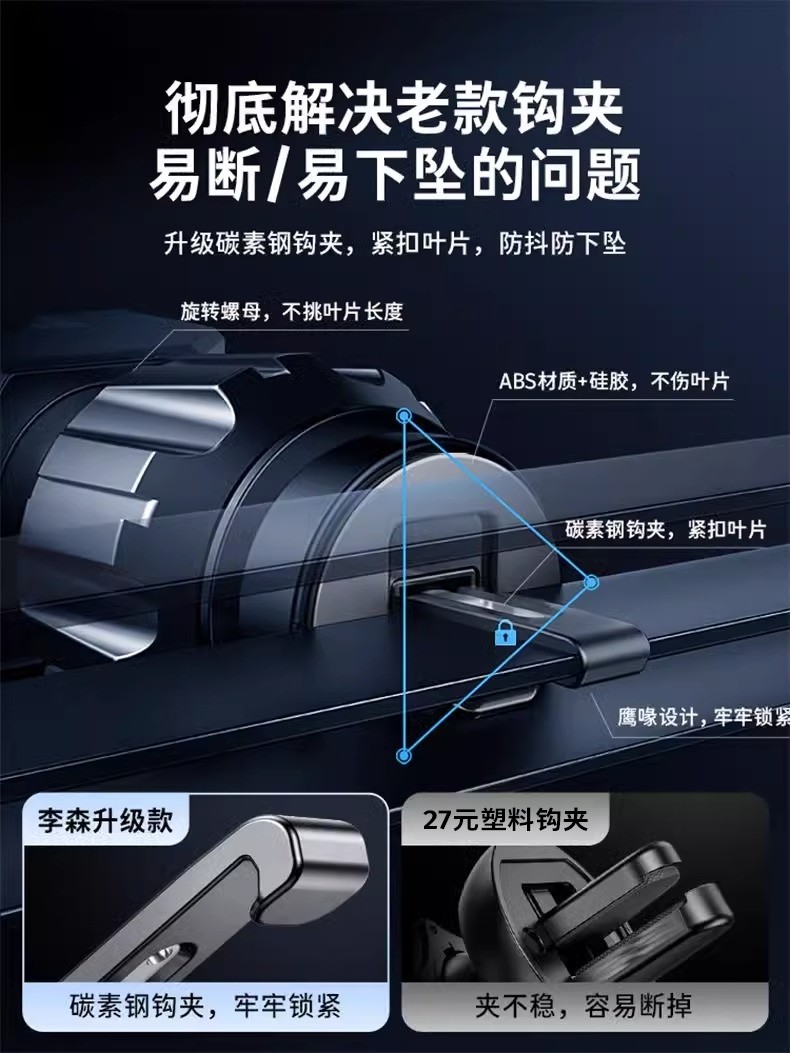 彻底解决老款钩夹
易断/易下坠的问题

升级碳素钢钩夹，紧扣叶片，防抖防下坠

旋转螺母，不挑叶片长度

ABS材质+硅胶，不伤叶片

碳素钢钩夹，紧扣叶片

鹰喙设计，牢牢锁紧

李森升级款

碳素钢钩夹，牢牢锁紧

27元塑料钩夹

夹不稳，容易断掉