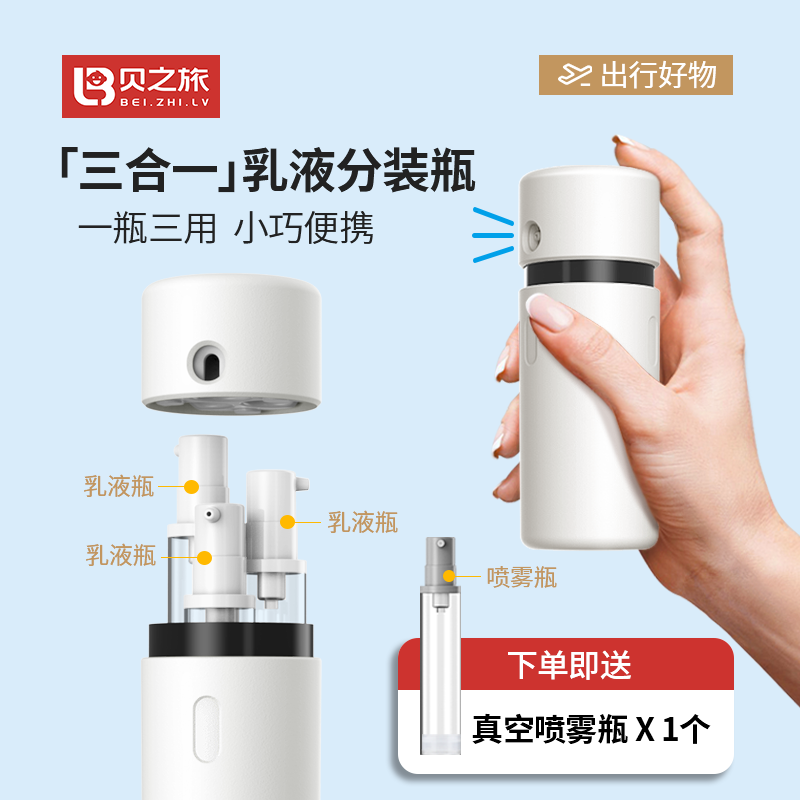 贝之旅
BEI.ZHI.LV

出行好物

「三合一」乳液分装瓶
一瓶三用 小巧便携

乳液瓶
乳液瓶
乳液瓶
喷雾瓶

下单即送
真空喷雾瓶 X 1个