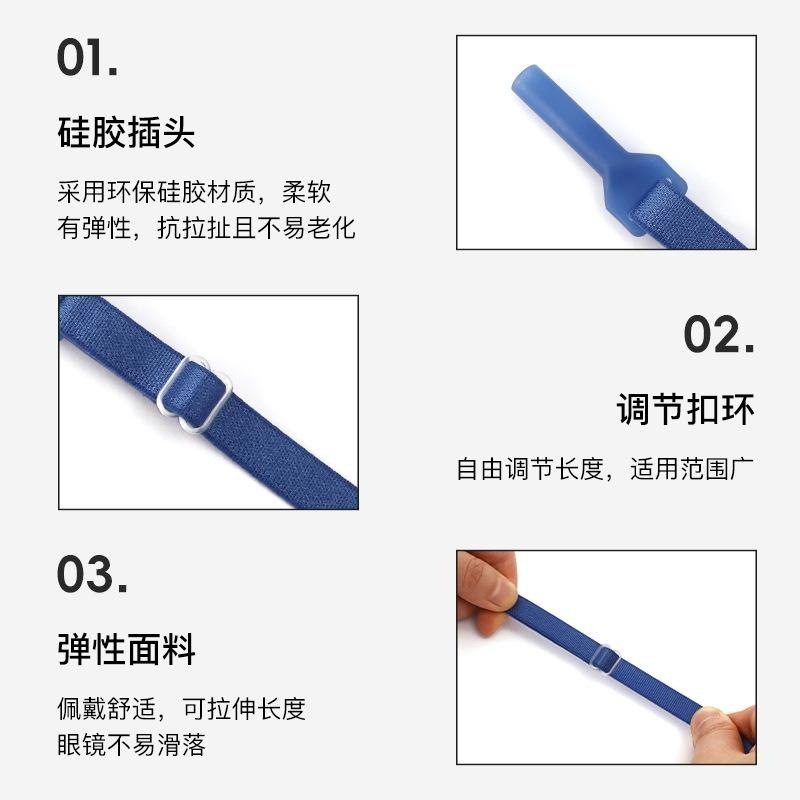 01.

硅胶插头

采用环保硅胶材质，柔软有弹性，抗拉扯且不易老化

02.

调节扣环

自由调节长度，适用范围广

03.

弹性面料

佩戴舒适，可拉伸长度
眼镜不易滑落