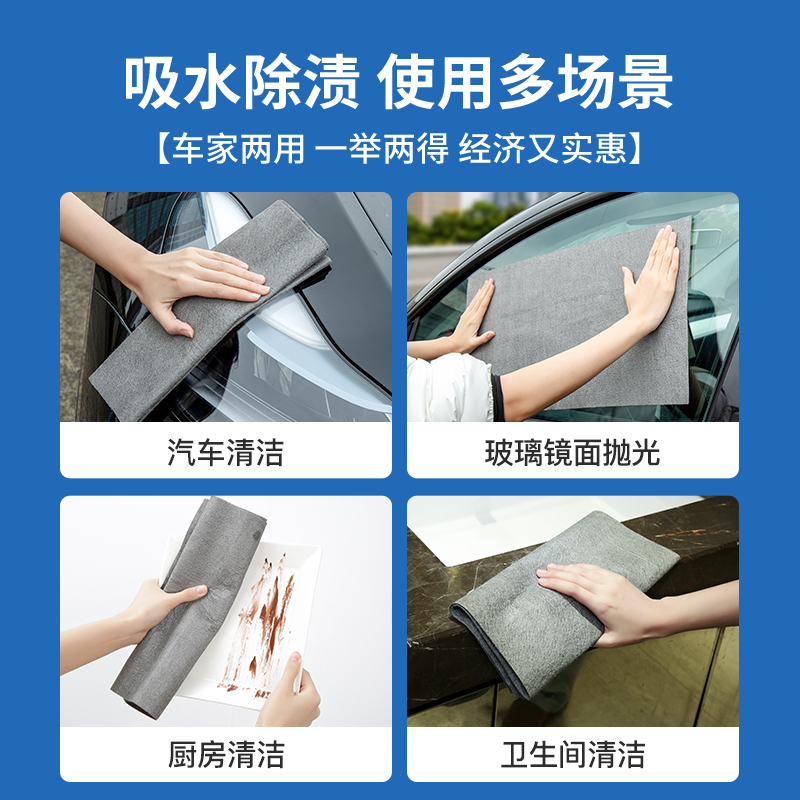 吸水除渍 使用多场景

【车家两用 一举两得 经济又实惠】

汽车清洁

玻璃镜面抛光

厨房清洁

卫生间清洁