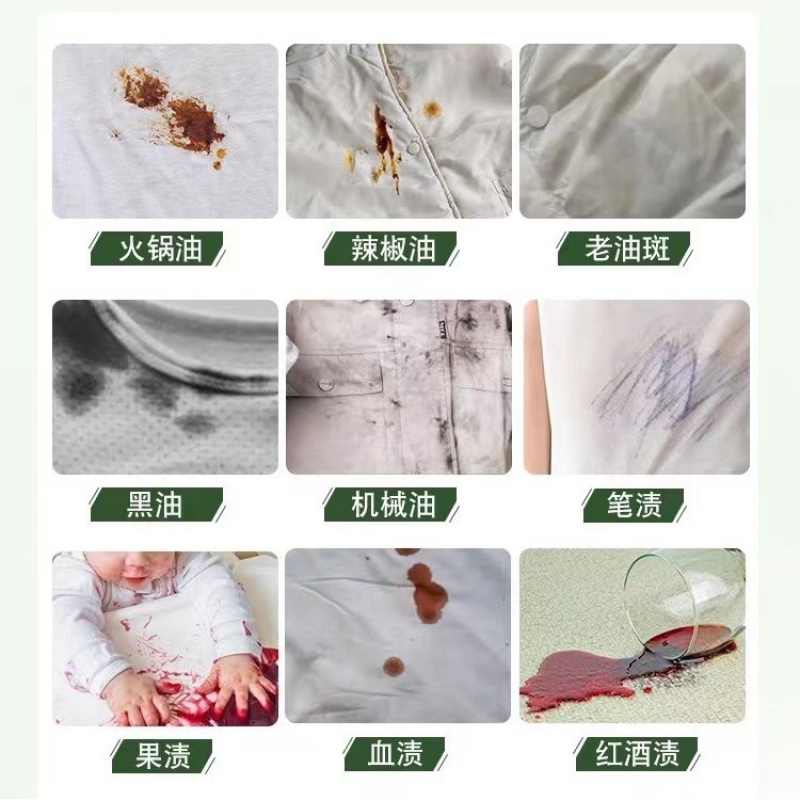 火锅油

辣椒油

老油斑

黑油

机械油

笔渍

果渍

血渍

红酒渍