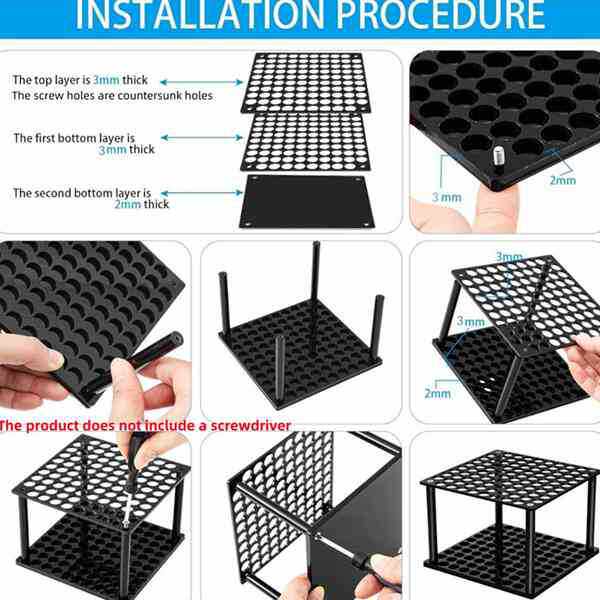 INSTALLATION PROCEDURE

The top layer is 3mm thick
The screw holes are countersunk holes

The first bottom layer is
3mm thick

The second bottom layer is
2mm thick

3 mm

2mm

3mm

3mm

2mm

The product does not include a screwdriver