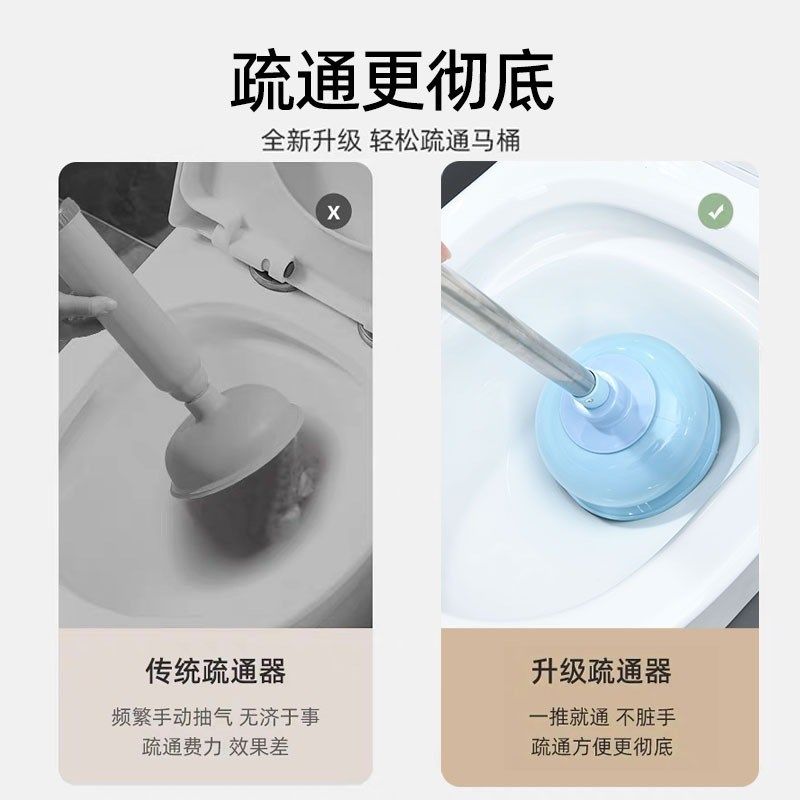 疏通更彻底

全新升级 轻松疏通马桶

x

传统疏通器

频繁手动抽气 无济于事
疏通费力 效果差

升级疏通器

一推就通 不脏手
疏通方便更彻底