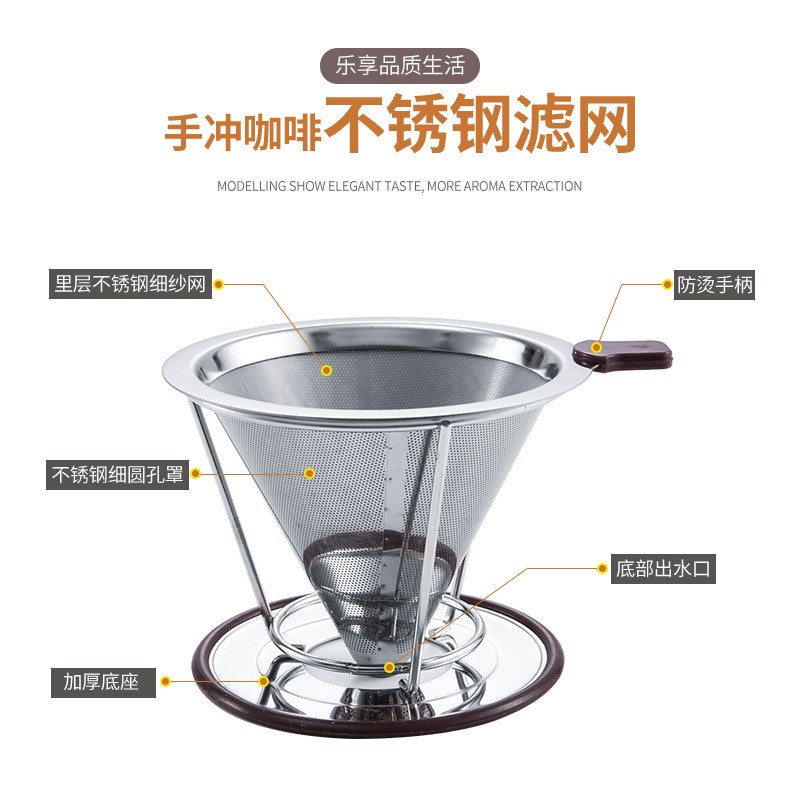 乐享品质生活

手冲咖啡不锈钢滤网

MODELLING SHOW ELEGANT TASTE, MORE AROMA EXTRACTION

里层不锈钢细纱网

防烫手柄

不锈钢细圆孔罩

底部出水口

加厚底座