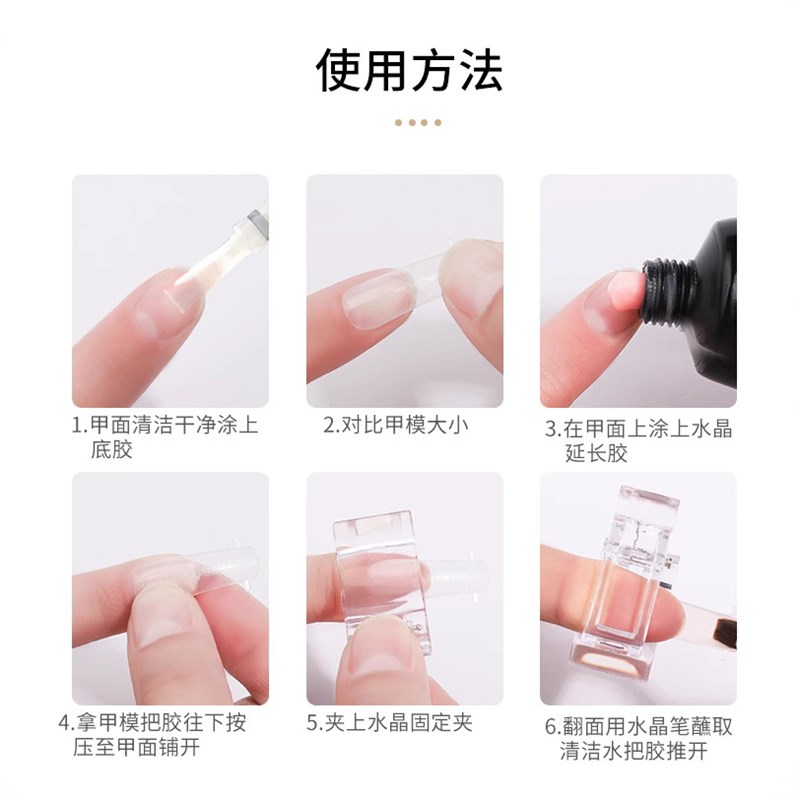 使用方法

1.甲面清洁干净涂上底胶

2.对比甲模大小

3.在甲面上涂上水晶延长胶

4.拿甲模把胶往下按压至甲面铺开

5.夹上水晶固定夹

6.翻面用水晶笔蘸取清洁水把胶推开