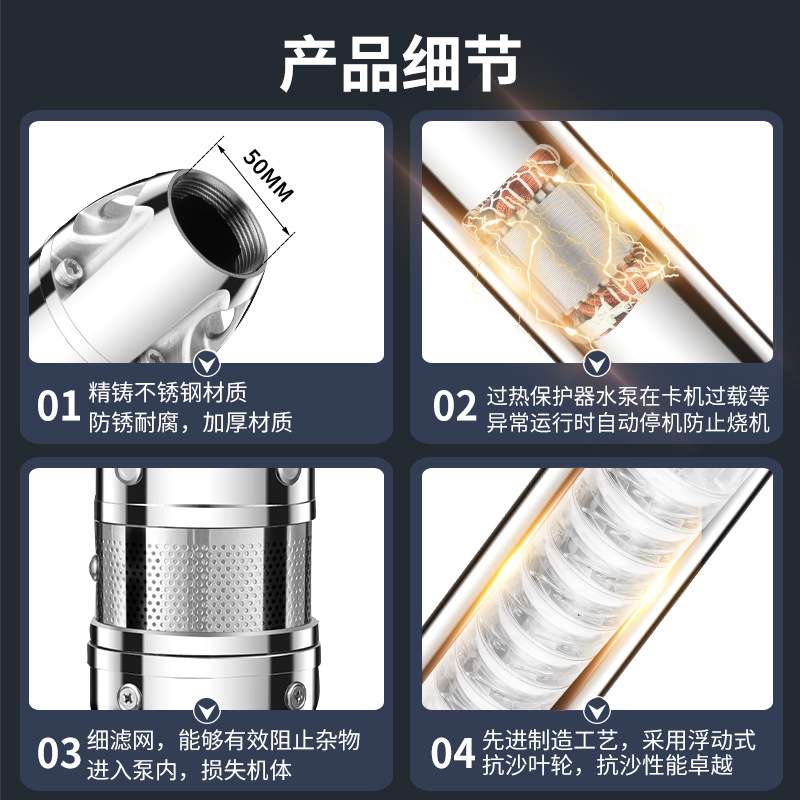 产品细节

50MM

01 精铸不锈钢材质
防锈耐腐，加厚材质

02 过热保护器水泵在卡机过载等
异常运行时自动停机防止烧机

03 细滤网，能够有效阻止杂物
进入泵内，损失机体

04 先进制造工艺，采用浮动式
抗沙叶轮，抗沙性能卓越