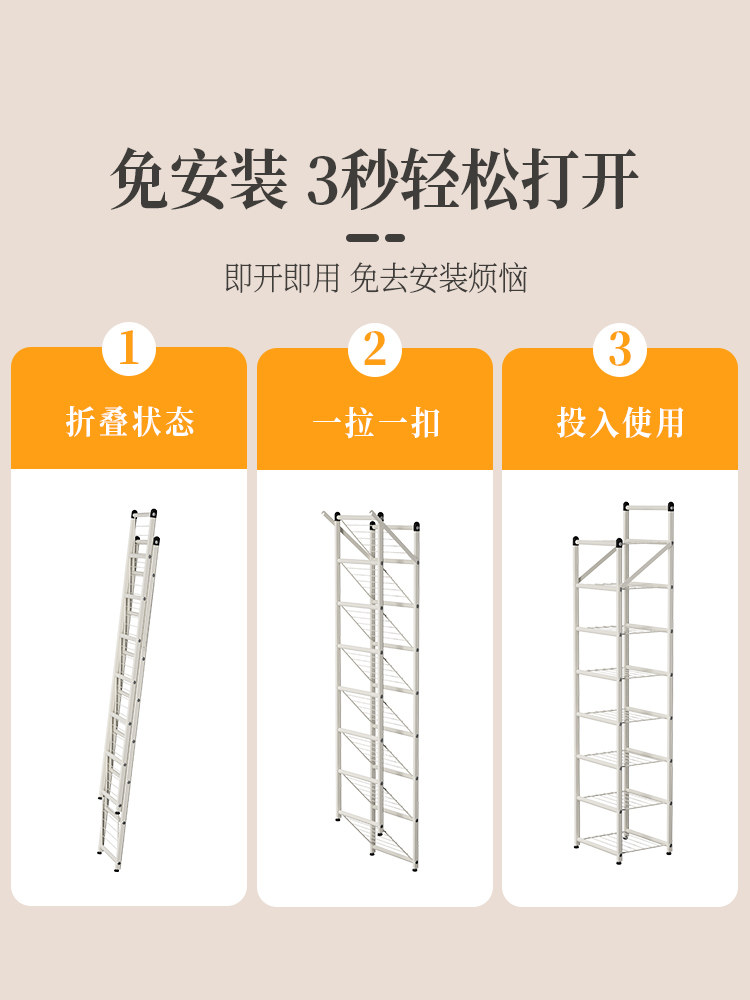 免安装 3秒轻松打开

即开即用 免去安装烦恼

1
折叠状态

2
一拉一扣

3
投入使用