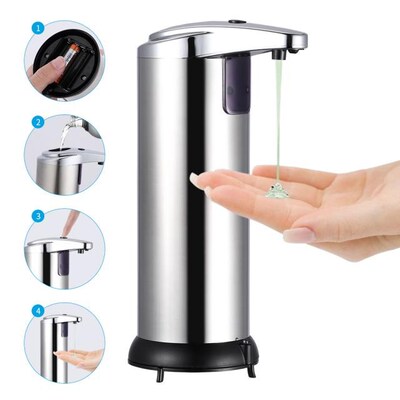 1

2

3

4