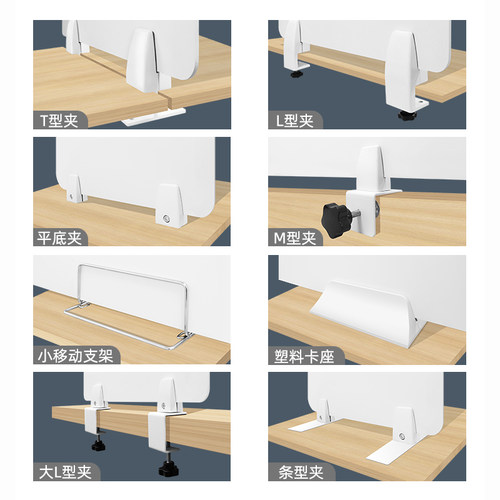 T型夹

L型夹

平底夹

M型夹

小移动支架

塑料卡座

大L型夹

条型夹