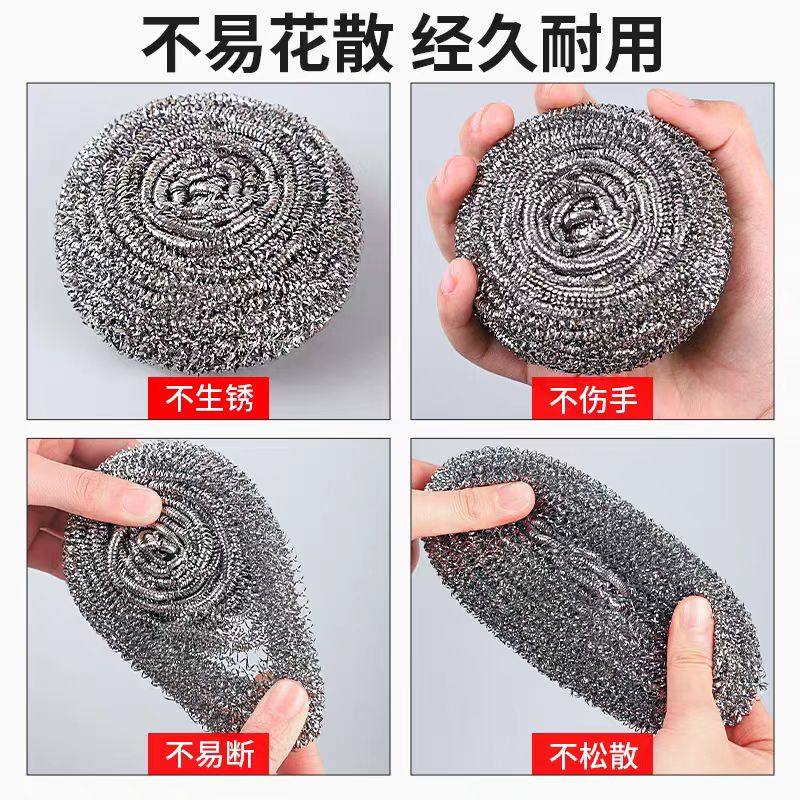 不易花散 经久耐用

不生锈

不伤手

不易断

不松散