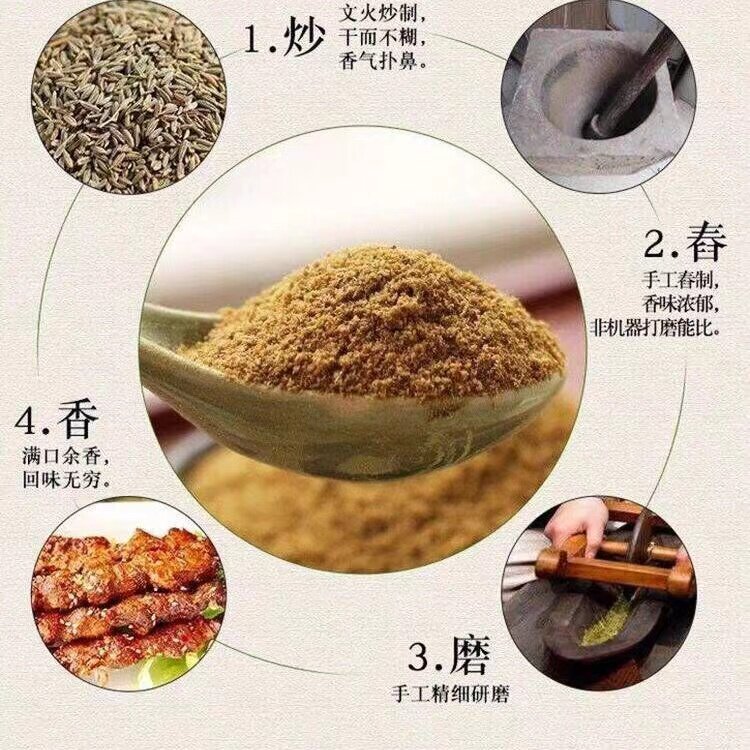 1.炒
文火炒制，
干而不糊，
香气扑鼻。

2.舂
手工舂制，
香味浓郁，
非机器打磨能比。

3.磨
手工精细研磨

4.香
满口余香，
回味无穷。