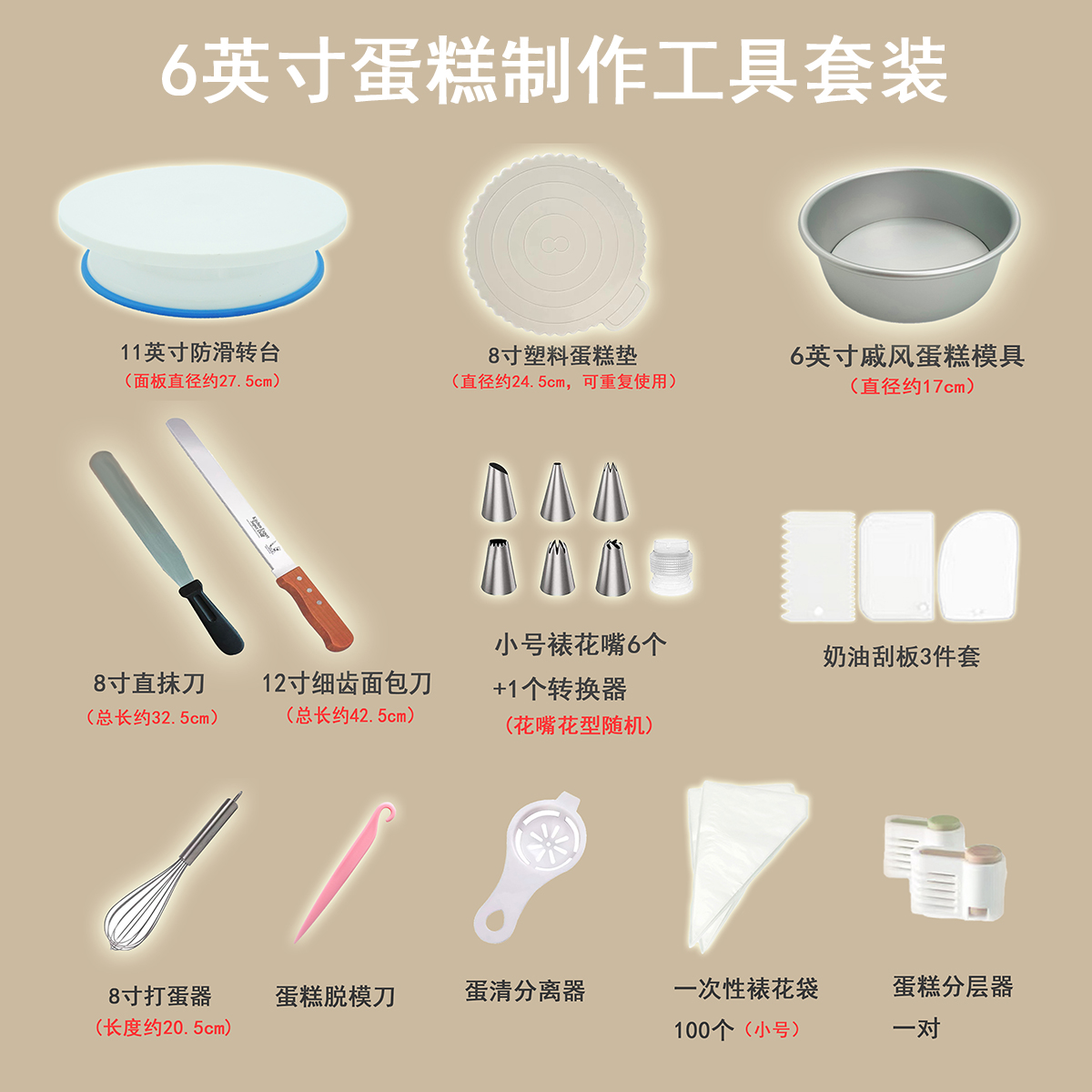 6英寸蛋糕制作工具套装

11英寸防滑转台
（面板直径约27.5cm）

8寸塑料蛋糕垫
（直径约24.5cm，可重复使用）

6英寸戚风蛋糕模具
（直径约17cm）

8寸直抹刀
（总长约32.5cm）

12寸细齿面包刀
（总长约42.5cm）

小号裱花嘴6个
+1个转换器
（花嘴花型随机）

奶油刮板3件套

8寸打蛋器
（长度约20.5cm）

蛋糕脱模刀

蛋清分离器

一次性裱花袋
100个（小号）

蛋糕分层器
一对