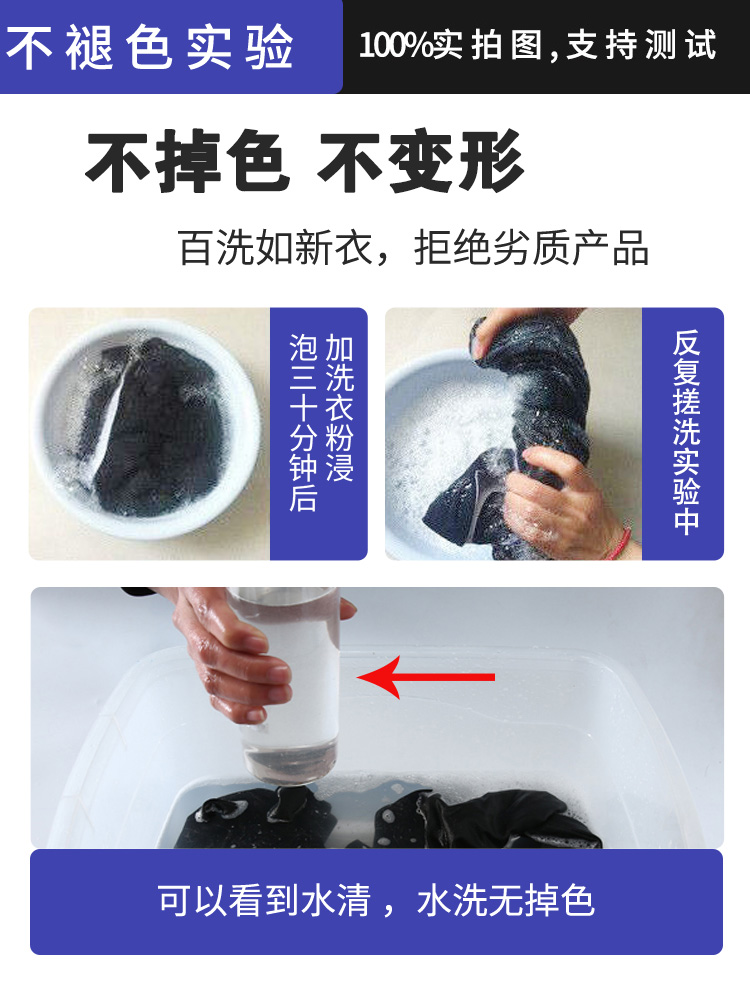 不褪色实验

100%实拍图,支持测试

不掉色 不变形

百洗如新衣，拒绝劣质产品

加洗衣粉浸泡三十分钟后

反复搓洗实验中

可以看到水清，水洗无掉色