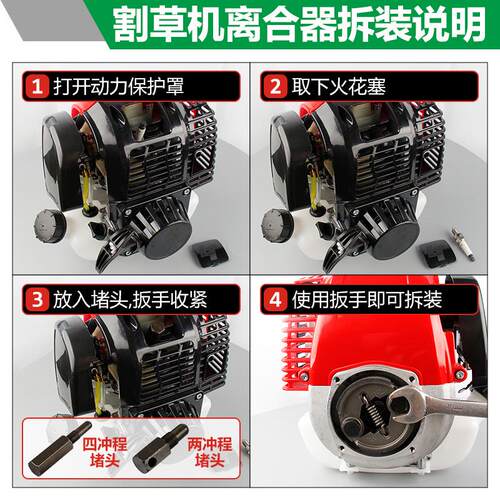 割草机离合器拆装说明

1 打开动力保护罩

2 取下火花塞

3 放入堵头,扳手收紧

四冲程堵头

两冲程堵头

4 使用扳手即可拆装