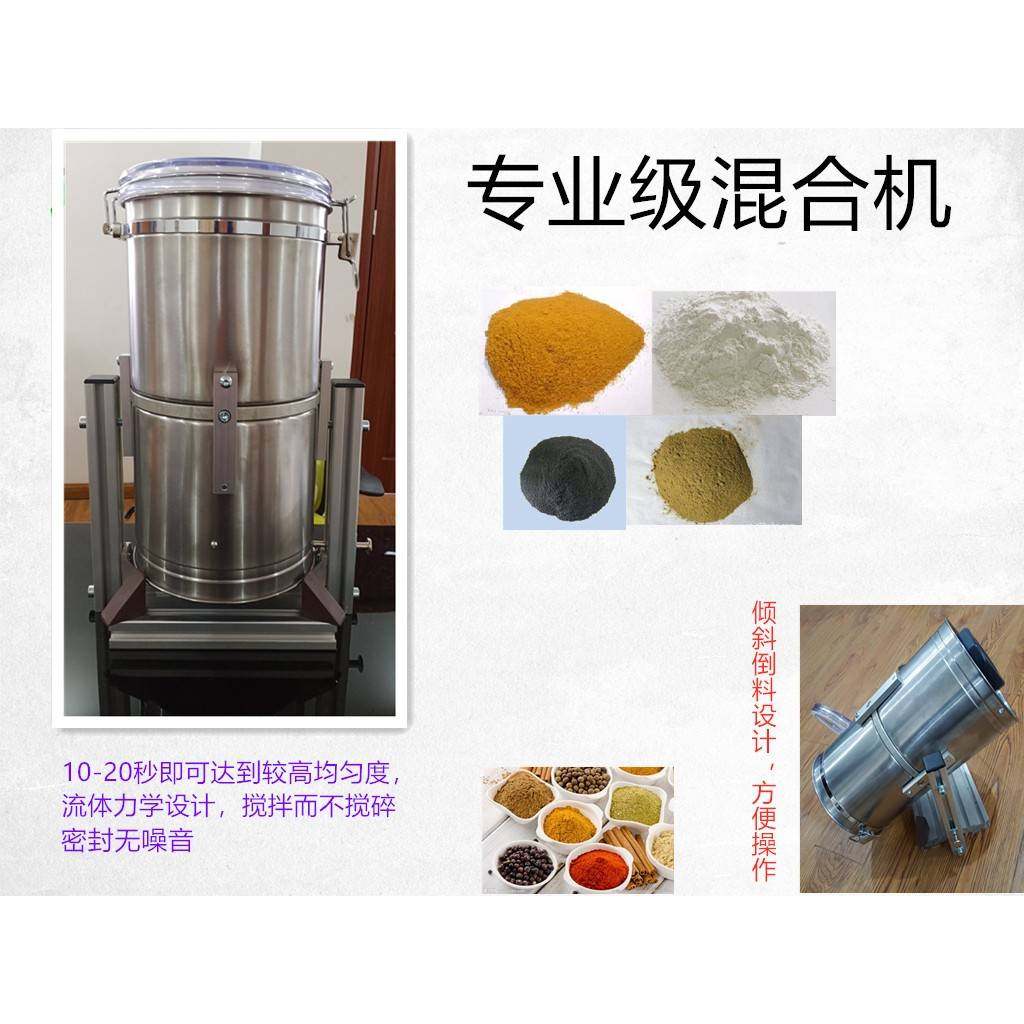 专业级混合机

10-20秒即可达到较高均匀度，
流体力学设计，搅拌而不搅碎
密封无噪音

倾斜倒料设计，方便操作