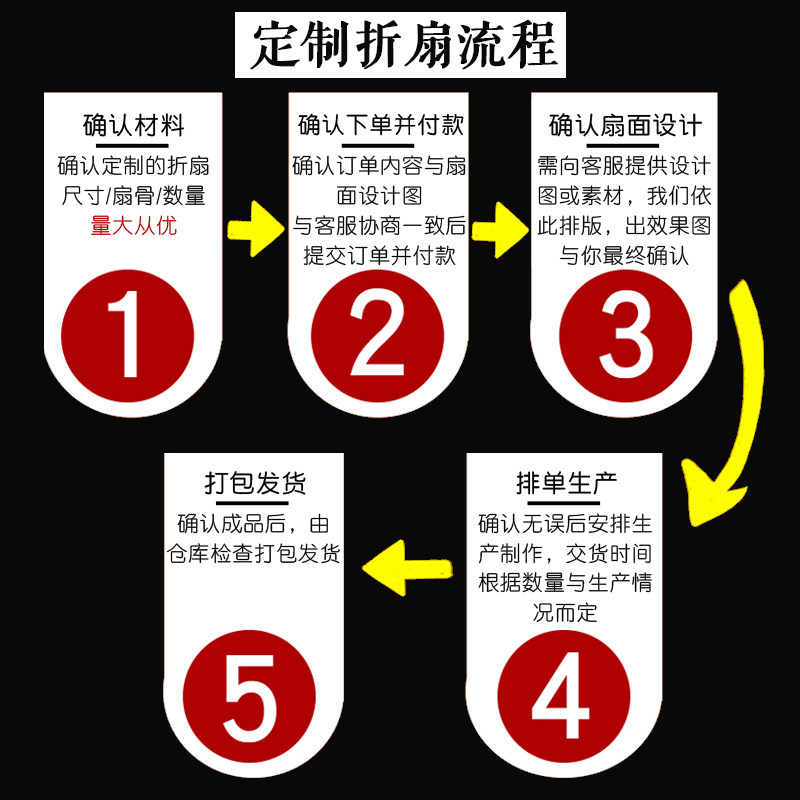 定制折扇流程

确认材料
确认定制的折扇尺寸/扇骨/数量
量大从优
1

确认下单并付款
确认订单内容与扇面设计图
与客服协商一致后提交订单并付款
2

确认扇面设计
需向客服提供设计图或素材，我们依此排版，出效果图与你最终确认
3

排单生产
确认无误后安排生产制作，交货时间根据数量与生产情况而定
4

打包发货
确认成品后，由仓库检查打包发货
5