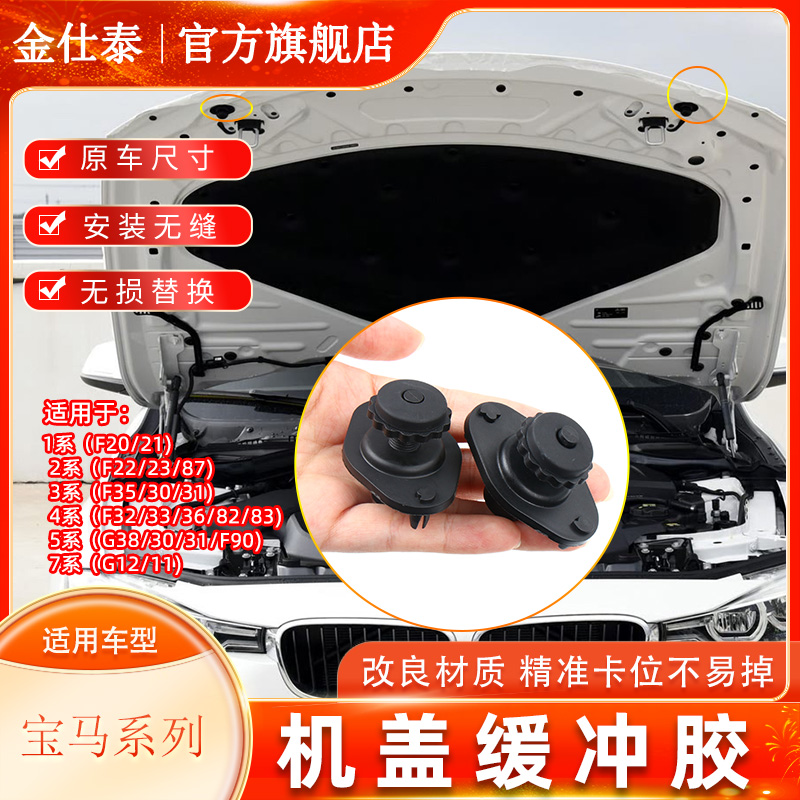 金仕泰 | 官方旗舰店

原车尺寸

安装无缝

无损替换

适用于：
1系（F20/21）
2系（F22/23/87）
3系（F35/30/31）
4系（F32/33/36/82/83）
5系（G38/30/31/F90）
7系（G12/11）

适用车型

宝马系列

改良材质 精准卡位不易掉

机盖缓冲胶