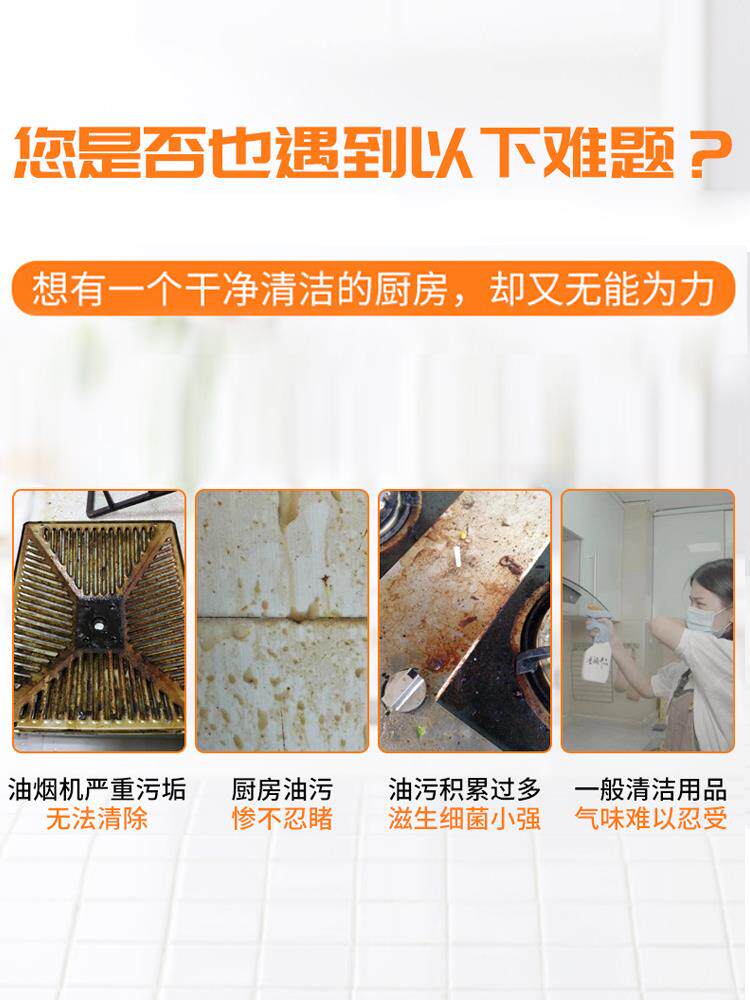 您是否也遇到以下难题？

想有一个干净清洁的厨房，却又无能为力

油烟机严重污垢
无法清除

厨房油污
惨不忍睹

油污积累过多
滋生细菌小强

一般清洁用品
气味难以忍受