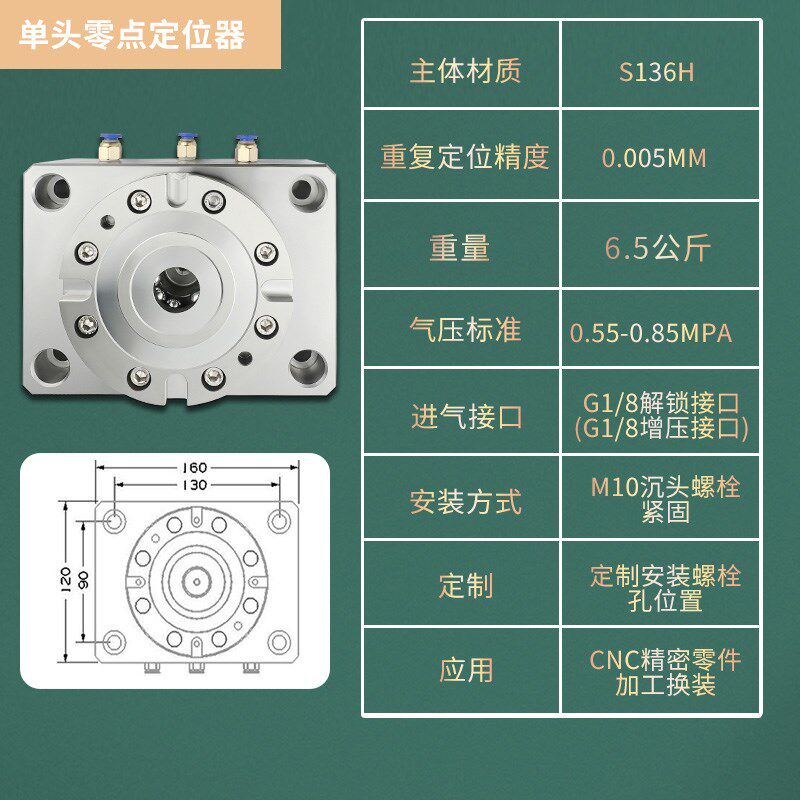 单头零点定位器

160
130
120
90

| 主体材质 | S136H |
|---|---|
| 重复定位精度 | 0.005MM |
| 重量 | 6.5公斤 |
| 气压标准 | 0.55-0.85MPA |
| 进气接口 | G1/8解锁接口 (G1/8增压接口) |
| 安装方式 | M10沉头螺栓紧固 |
| 定制 | 定制安装螺栓孔位置 |
| 应用 | CNC精密零件加工换装 |