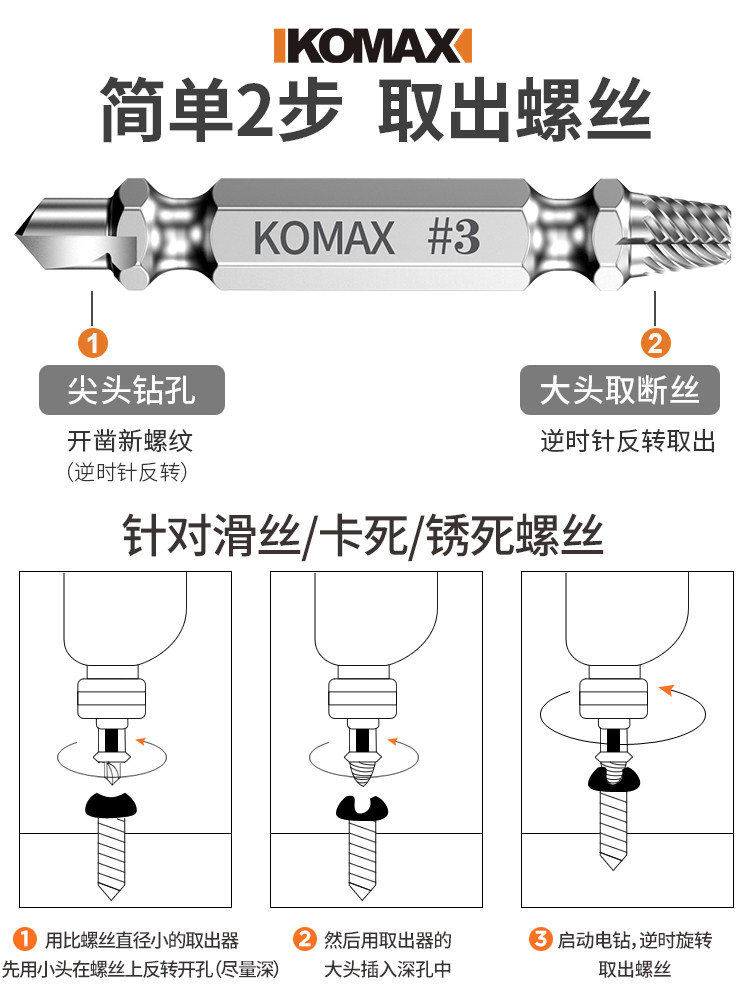 KOMAX

简单2步 取出螺丝

KOMAX #3

1
尖头钻孔
开凿新螺纹
(逆时针反转)

2
大头取断丝
逆时针反转取出

针对滑丝/卡死/锈死螺丝

1 用比螺丝直径小的取出器
先用小头在螺丝上反转开孔(尽量深)

2 然后用取出器的
大头插入深孔中

3 启动电钻,逆时旋转
取出螺丝