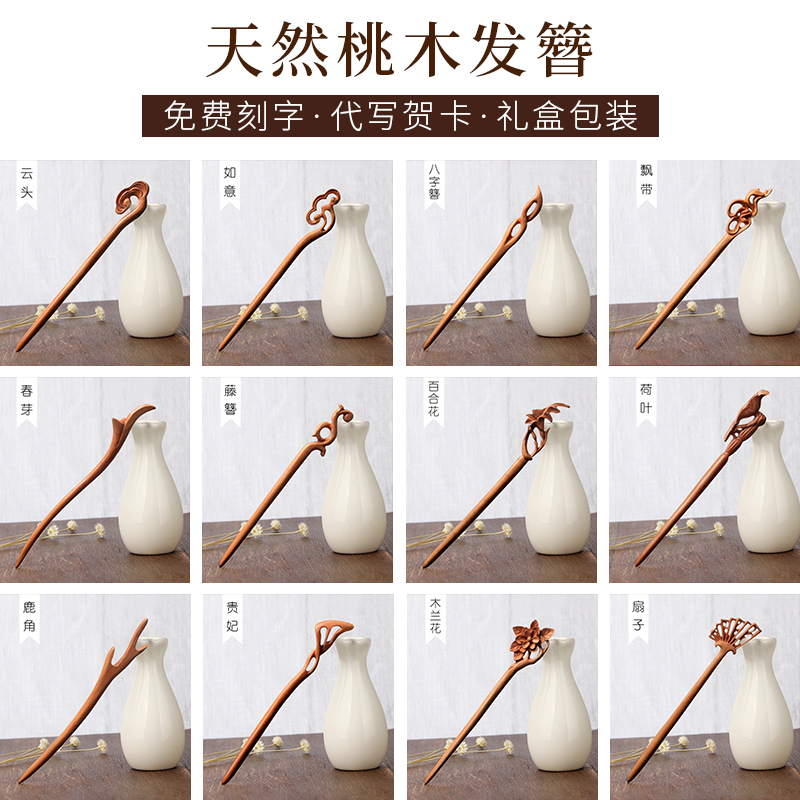 天然桃木发簪

免费刻字·代写贺卡·礼盒包装

云头

如意

八字簪

飘带

春芽

藤簪

百合花

荷叶

鹿角

贵妃

木兰花

扇子