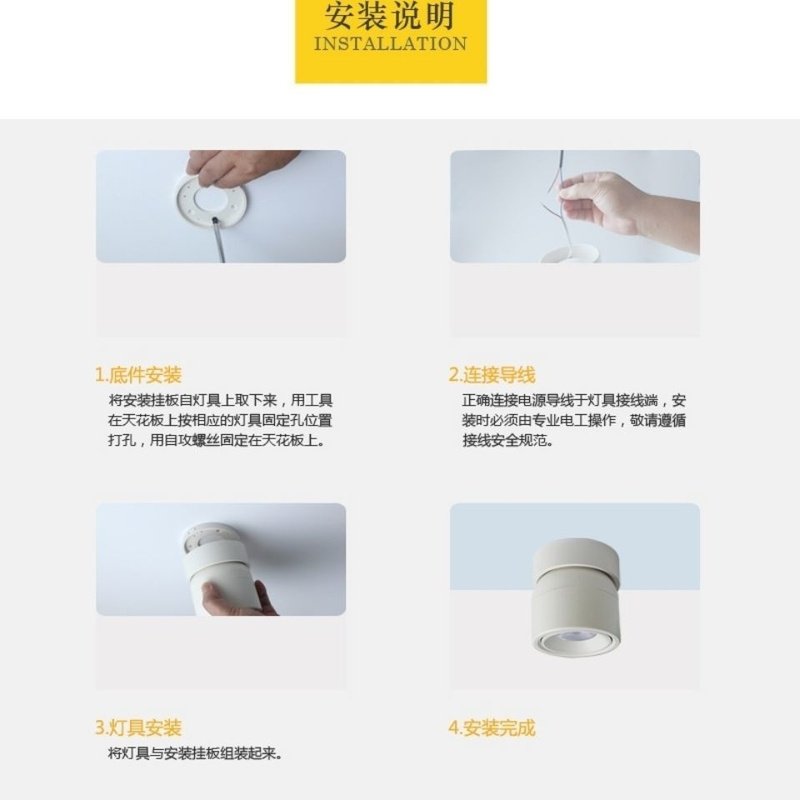 安装说明
INSTALLATION

1.底件安装
将安装挂板自灯具上取下来，用工具在天花板上按相应的灯具固定孔位置打孔，用自攻螺丝固定在天花板上。

2.连接导线
正确连接电源导线于灯具接线端，安装时必须由专业电工操作，敬请遵循接线安全规范。

3.灯具安装
将灯具与安装挂板组装起来。

4.安装完成