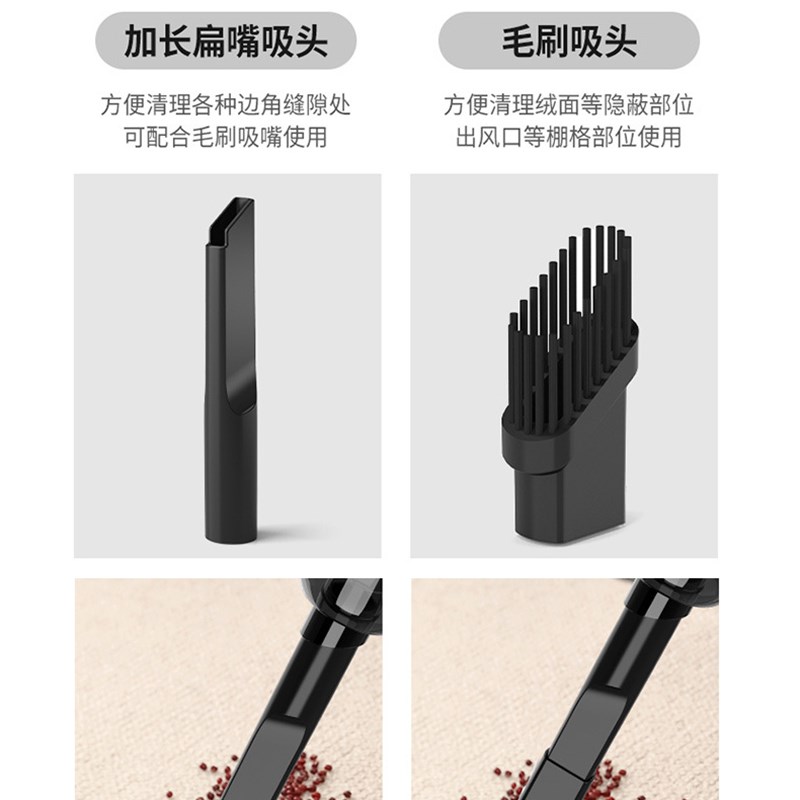 加长扁嘴吸头

方便清理各种边角缝隙处
可配合毛刷吸嘴使用

毛刷吸头

方便清理绒面等隐蔽部位
出风口等栅格部位使用