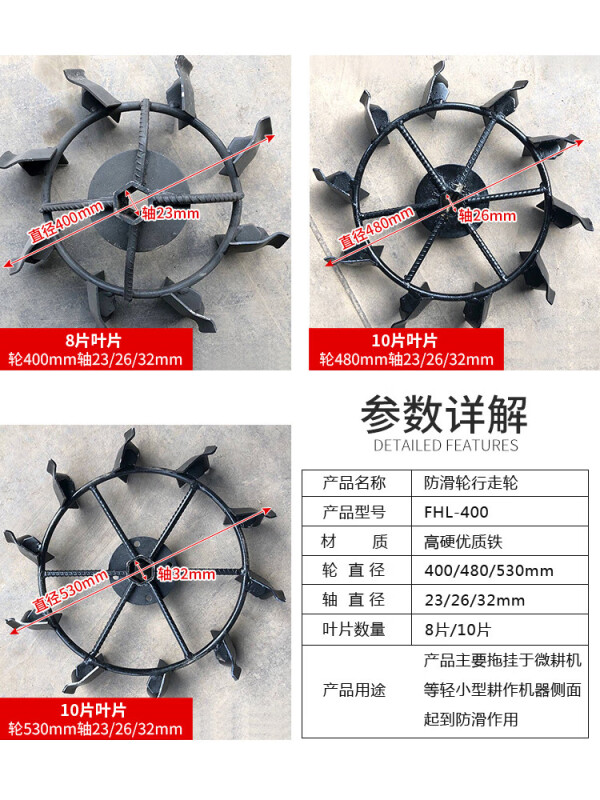 直径400mm
轴23mm
8片叶片
轮400mm轴23/26/32mm

直径480mm
轴26mm
10片叶片
轮480mm轴23/26/32mm

直径530mm
轴32mm
10片叶片
轮530mm轴23/26/32mm

参数详解
DETAILED FEATURES

| 产品名称 | 防滑轮行走轮 |
|---|---|
| 产品型号 | FHL-400 |
| 材　　质 | 高硬优质铁 |
| 轮 直 径 | 400/480/530mm |
| 轴 直 径 | 23/26/32mm |
| 叶片数量 | 8片/10片 |
| 产品用途 | 产品主要拖挂于微耕机等轻小型耕作机器侧面起到防滑作用 |