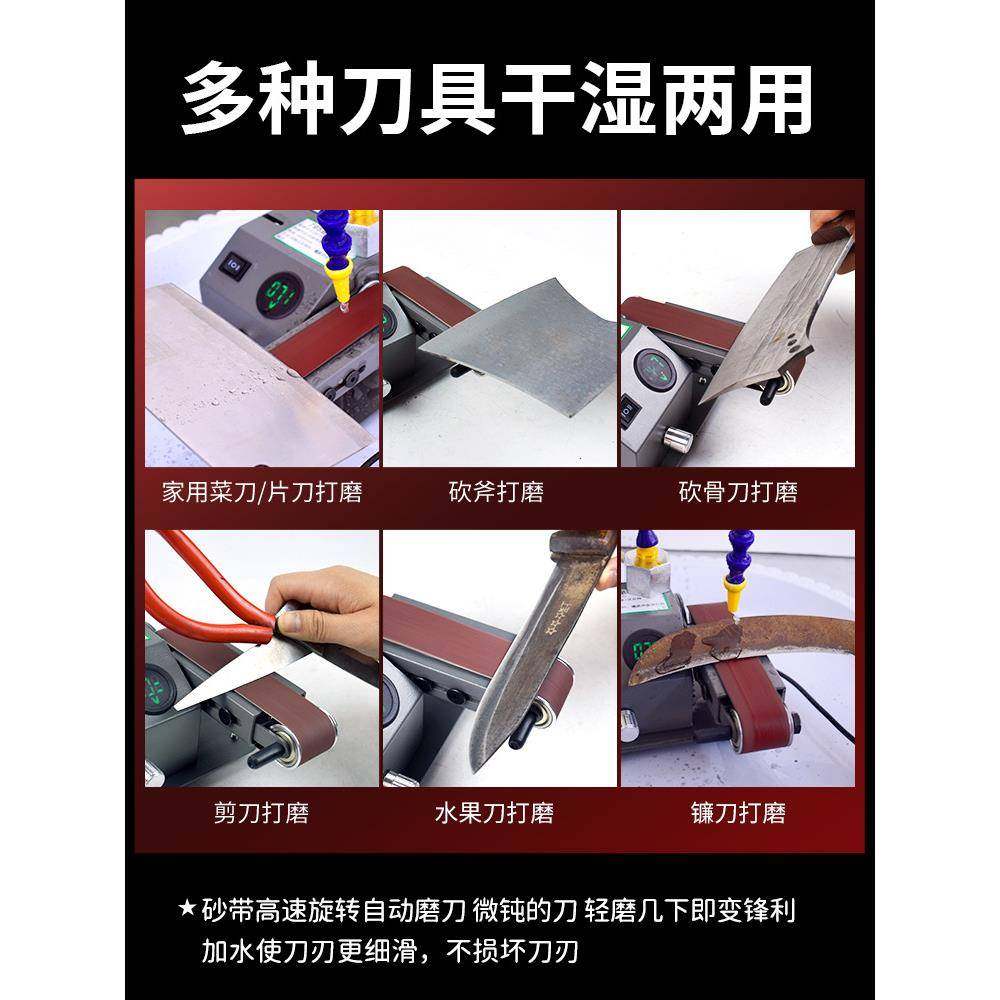 多种刀具干湿两用

家用菜刀/片刀打磨

砍斧打磨

砍骨刀打磨

剪刀打磨

水果刀打磨

镰刀打磨

★砂带高速旋转自动磨刀 微钝的刀 轻磨几下即变锋利 加水使刀刃更细滑，不损坏刀刃