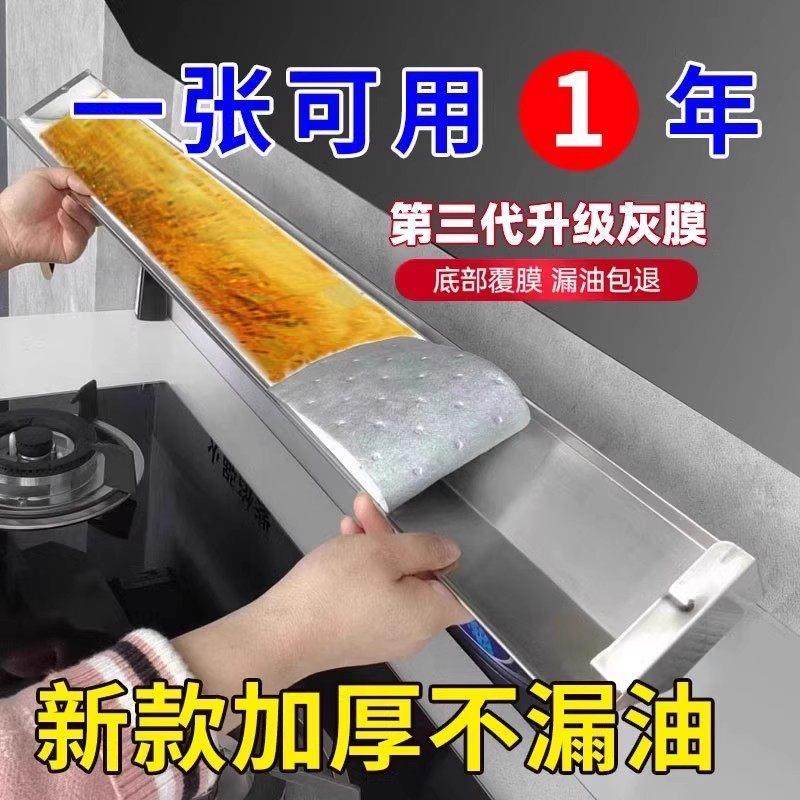 一张可用 1 年

第三代升级灰膜

底部覆膜 漏油包退

新款加厚不漏油