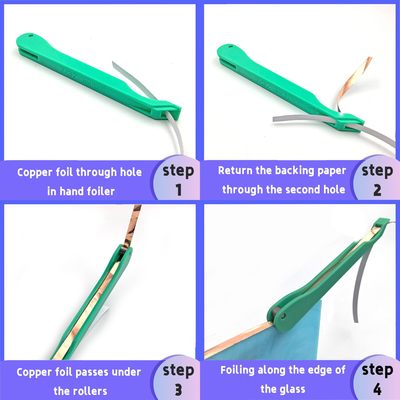 Copper foil through hole in hand foiler

step 1

Return the backing paper through the second hole

step 2

Copper foil passes under the rollers

step 3

Foiling along the edge of the glass

step 4