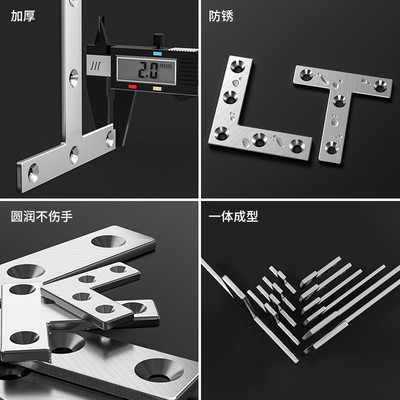 加厚

2.0 mm

防锈

圆润不伤手

一体成型