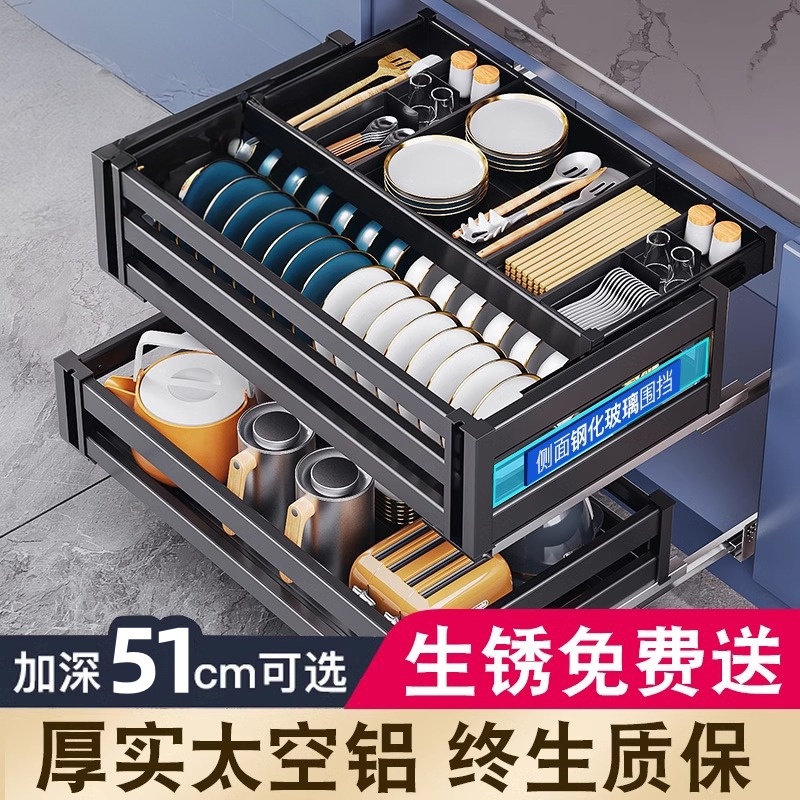 侧面钢化玻璃围挡

加深51cm可选

生锈免费送

厚实太空铝 终生质保