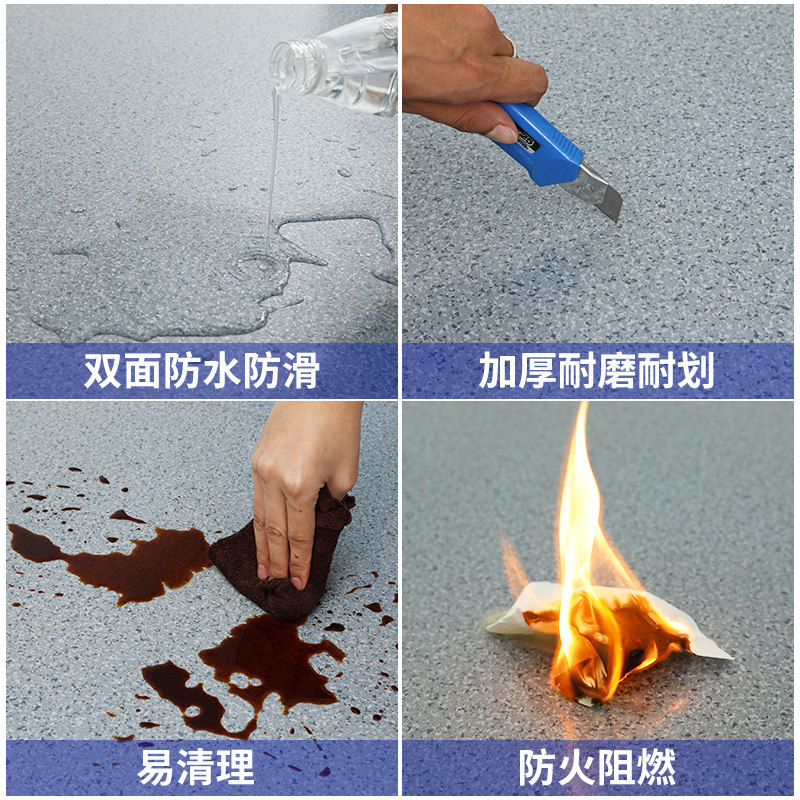 双面防水防滑

加厚耐磨耐划

易清理

防火阻燃