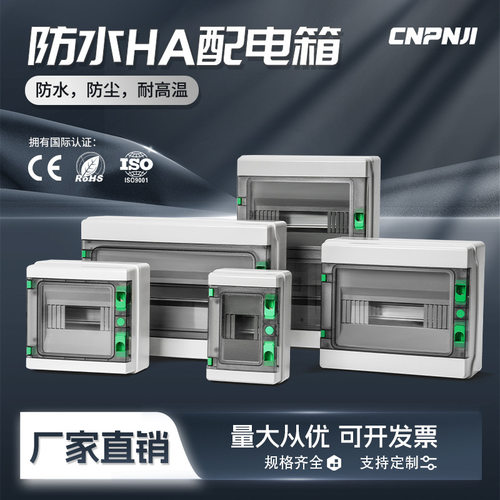 防水HA配电箱

CNPNJI

防水，防尘，耐高温

拥有国际认证：

CE

RoHS

ISO
ISO9001

厂家直销

量大从优 可开发票

规格齐全

支持定制