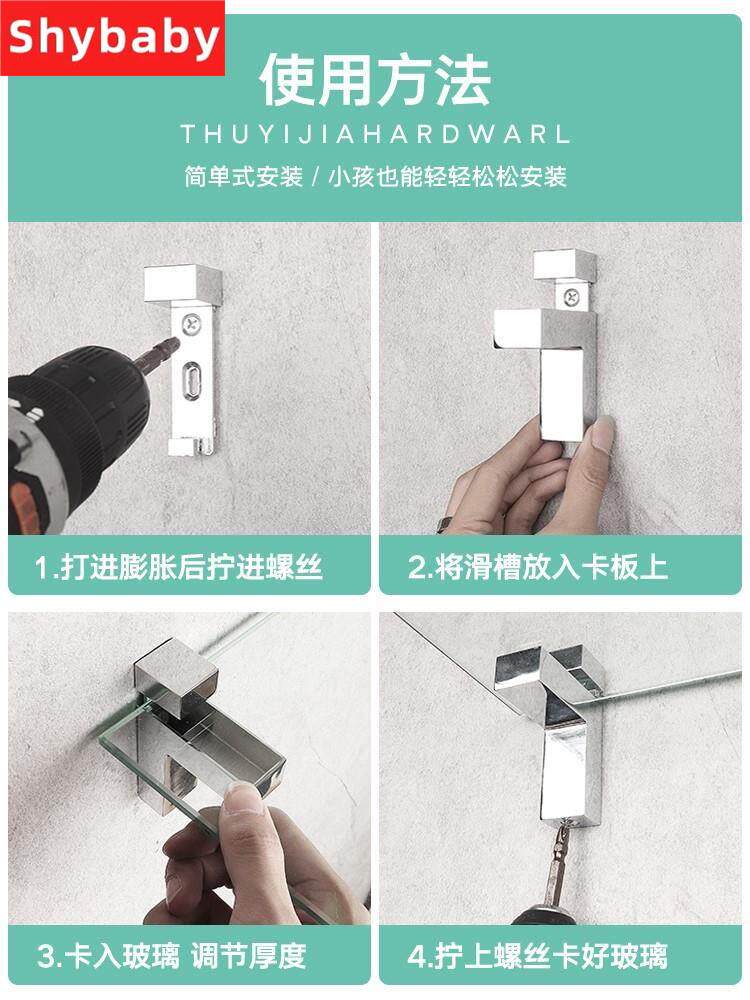 Shybaby

使用方法

THUYIJIAHARDWARL

简单式安装 / 小孩也能轻轻松松安装

1.打进膨胀后拧进螺丝

2.将滑槽放入卡板上

3.卡入玻璃 调节厚度

4.拧上螺丝卡好玻璃