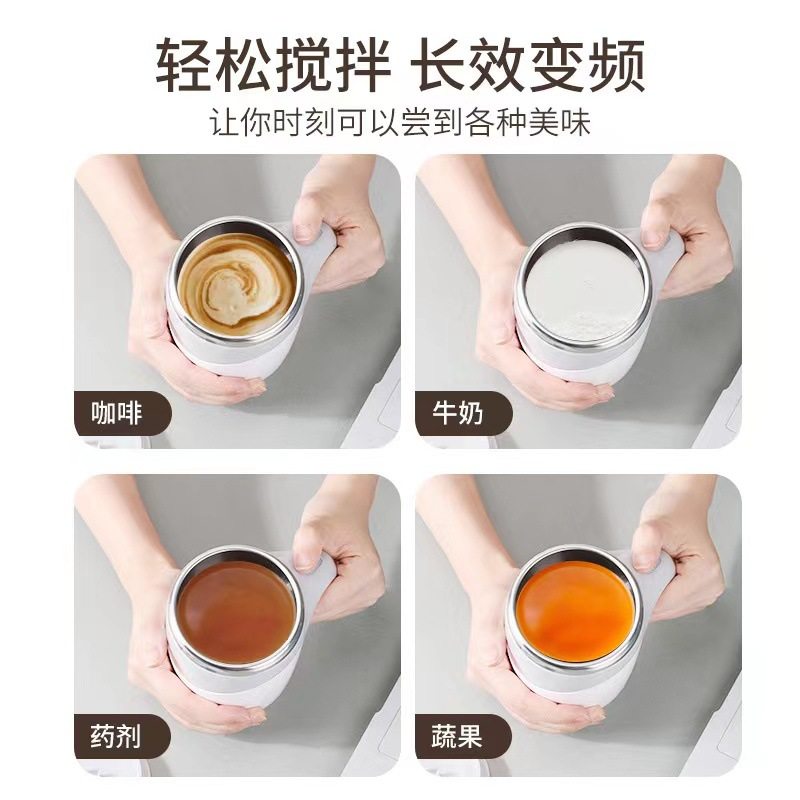 轻松搅拌 长效变频

让你时刻可以尝到各种美味

咖啡

牛奶

药剂

蔬果