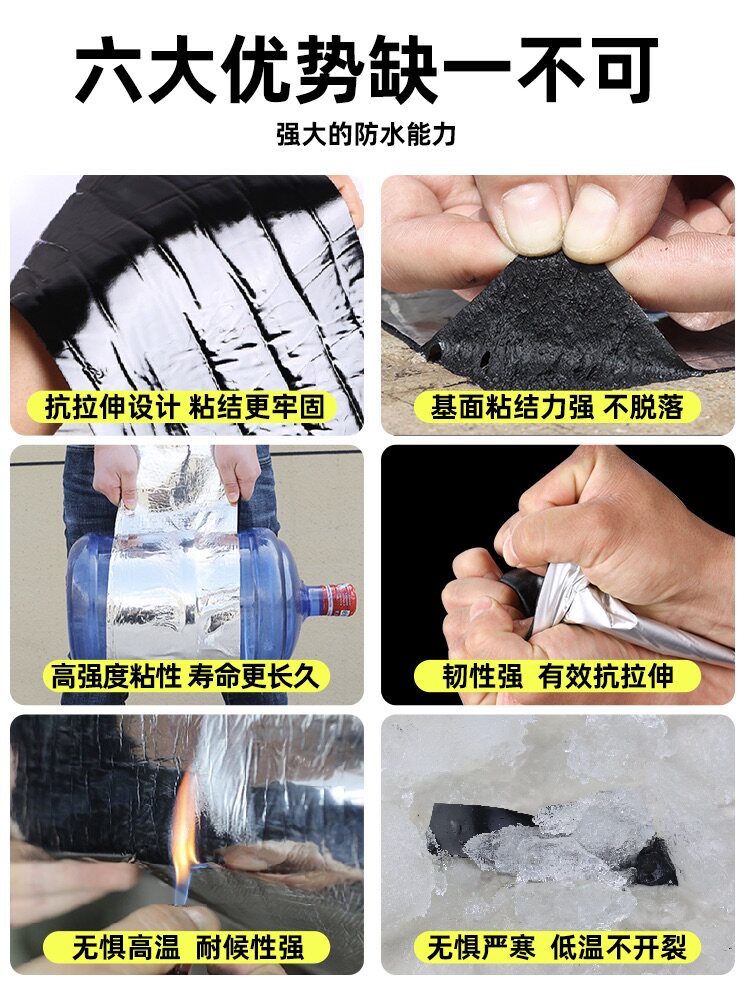 六大优势缺一不可

强大的防水能力

抗拉伸设计 粘结更牢固

基面粘结力强 不脱落

高强度粘性 寿命更长久

韧性强 有效抗拉伸

无惧高温 耐候性强

无惧严寒 低温不开裂