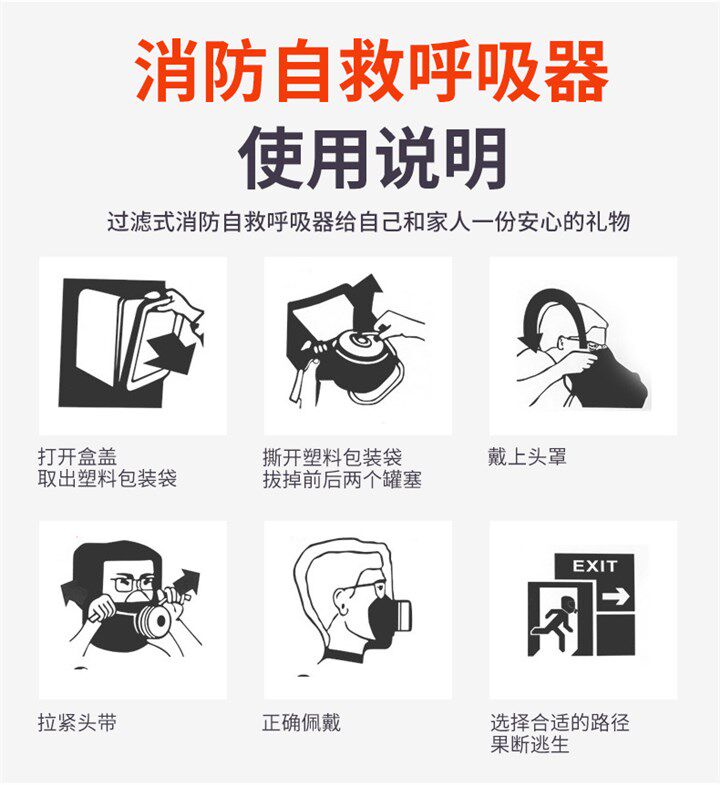 消防自救呼吸器

使用说明

过滤式消防自救呼吸器给自己和家人一份安心的礼物

打开盒盖
取出塑料包装袋

撕开塑料包装袋
拔掉前后两个罐塞

戴上头罩

拉紧头带

正确佩戴

EXIT

选择合适的路径
果断逃生