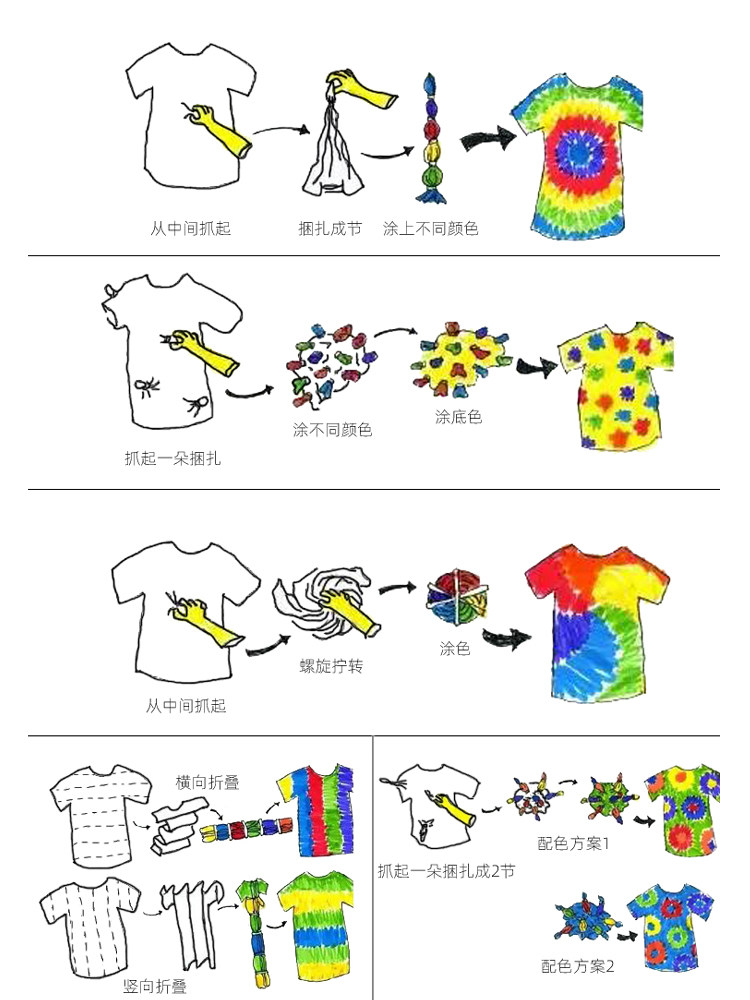 从中间抓起

捆扎成节

涂上不同颜色

抓起一朵捆扎

涂不同颜色

涂底色

从中间抓起

螺旋拧转

涂色

横向折叠

竖向折叠

抓起一朵捆扎成2节

配色方案1

配色方案2