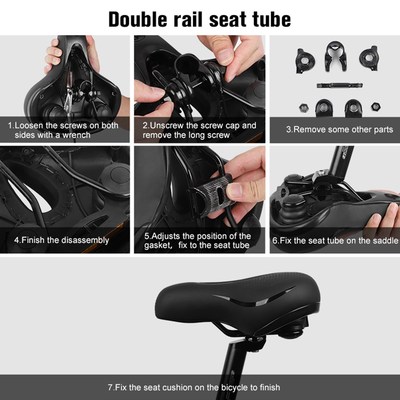 Double rail seat tube

1.Loosen the screws on both sides with a wrench

2.Unscrew the screw cap and remove the long screw

3.Remove some other parts

4.Finish the disassembly

5.Adjusts the position of the gasket, fix to the seat tube

6.Fix the seat tube on the saddle

7.Fix the seat cushion on the bicycle to finish