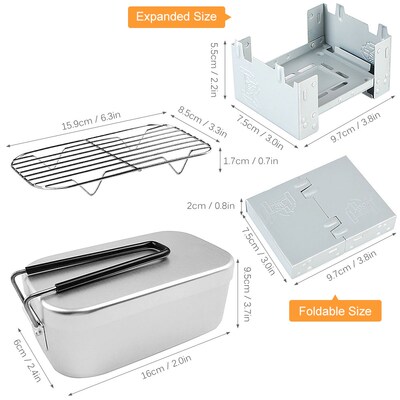 Expanded Size

5.5cm / 2.2in

7.5cm / 3.0in

9.7cm / 3.8in

15.9cm / 6.3in

8.5cm / 3.3in

1.7cm / 0.7in

2cm / 0.8in

7.5cm / 3.0in

9.7cm / 3.8in

Foldable Size

9.5cm / 3.7in

6cm / 2.4in

16cm / 2.0in