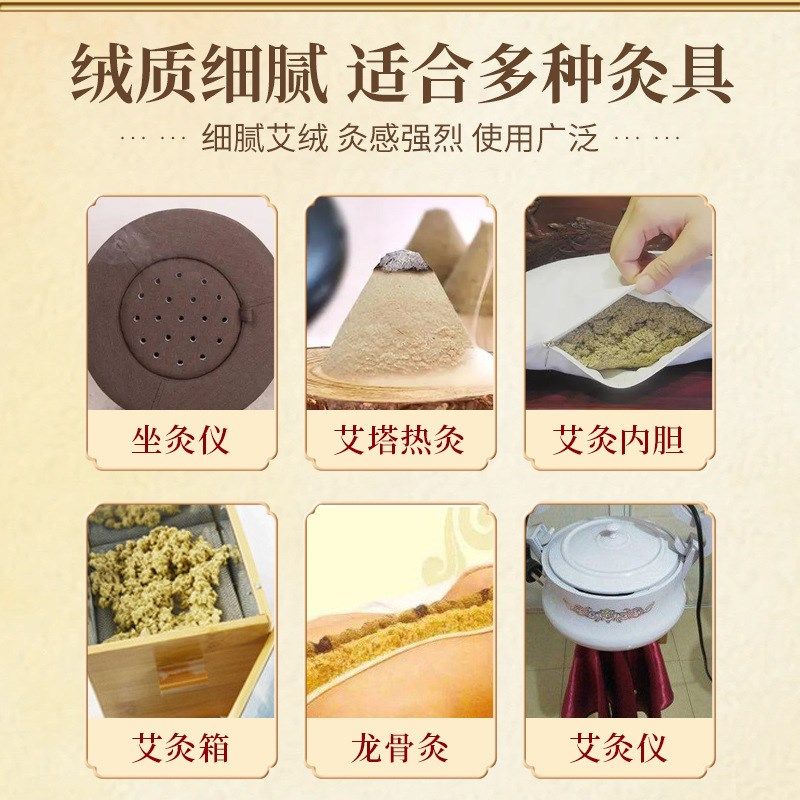 绒质细腻 适合多种灸具

…… 细腻艾绒 灸感强烈 使用广泛 ……

坐灸仪

艾塔热灸

艾灸内胆

艾灸箱

龙骨灸

艾灸仪